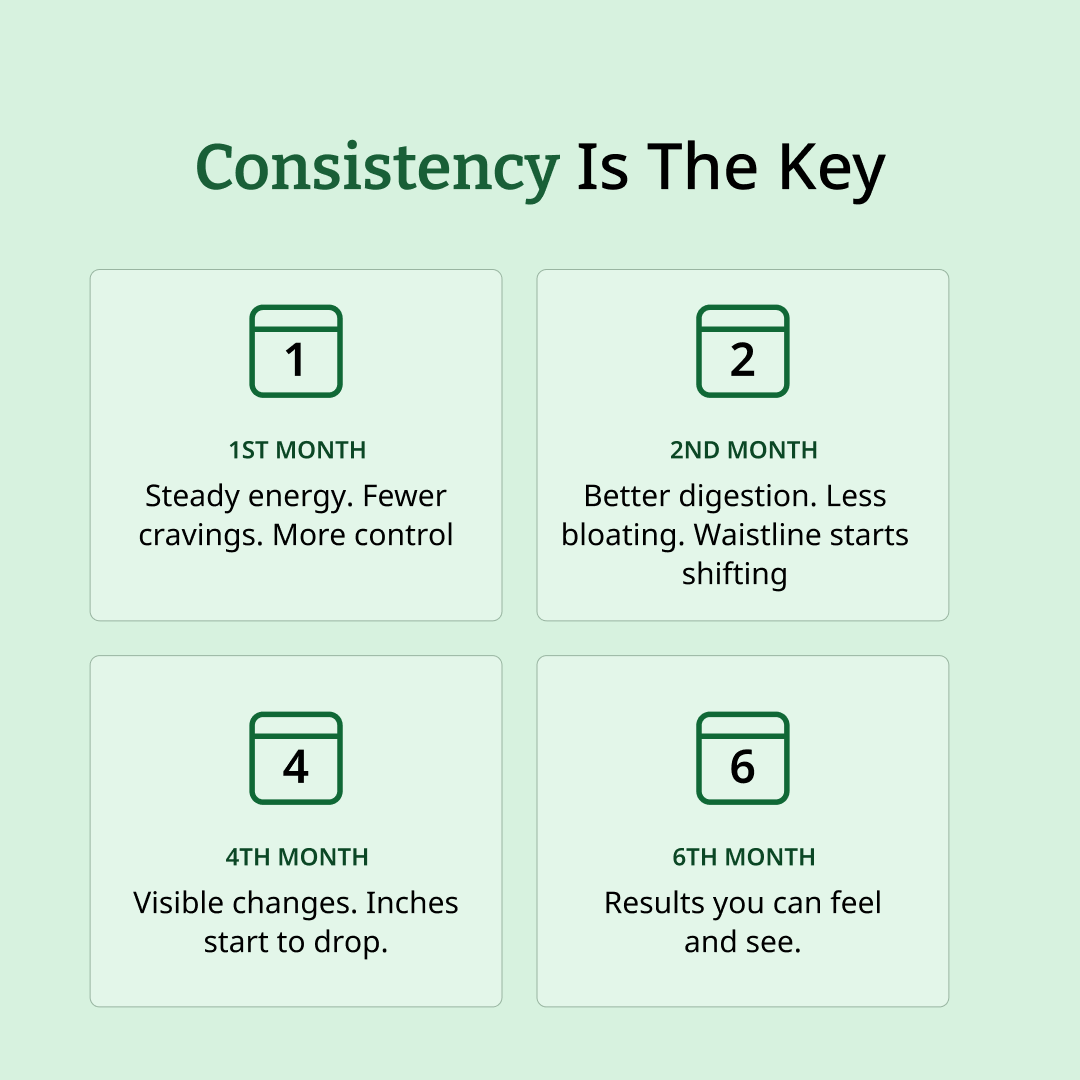 Consistency Is The Key

1

1ST MONTH

Steady energy. Fewer cravings. More control

2

2ND MONTH

Better digestion. Less bloating. Waistline starts shifting

4

4TH MONTH

Visible changes. Inches start to drop.

6

6TH MONTH

Results you can feel and see.