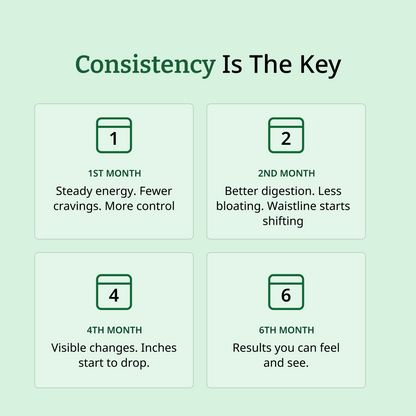 Consistency Is The Key

1

1ST MONTH

Steady energy. Fewer cravings. More control

2

2ND MONTH

Better digestion. Less bloating. Waistline starts shifting

4

4TH MONTH

Visible changes. Inches start to drop.

6

6TH MONTH

Results you can feel and see.